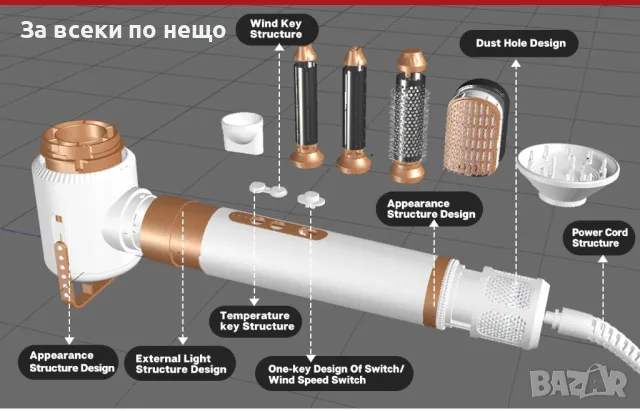 За всеки по нещо

Wind Key Structure

Dust Hole Design

Appearance Structure Design

Power Cord Structure

Temperature key Structure

Appearance Structure Design

External Light Structure Design

One-key Design Of Switch/ Wind Speed Switch

BAZAR