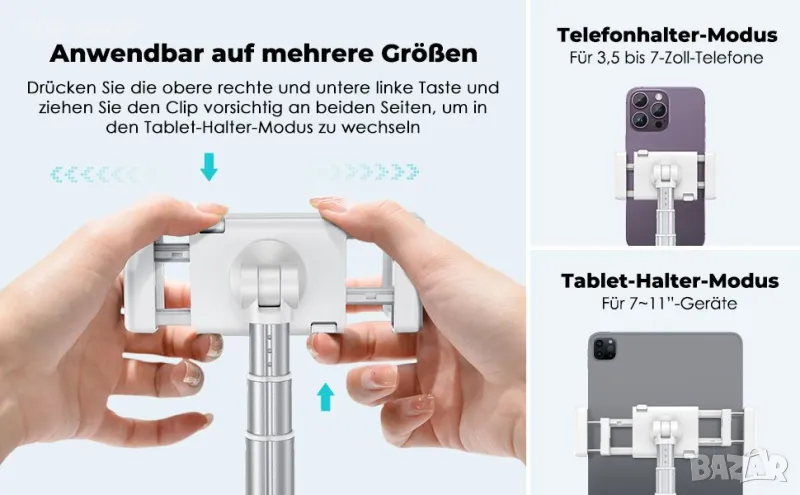 Anwendbar auf mehrere Größen

Drücken Sie die obere rechte und untere linke Taste und ziehen Sie den Clip vorsichtig an beiden Seiten, um in den Tablet-Halter-Modus zu wechseln

Telefonhalter-Modus
Für 3,5 bis 7-Zoll-Telefone

Tablet-Halter-Modus
Für 7~11"-Geräte

BAZAR