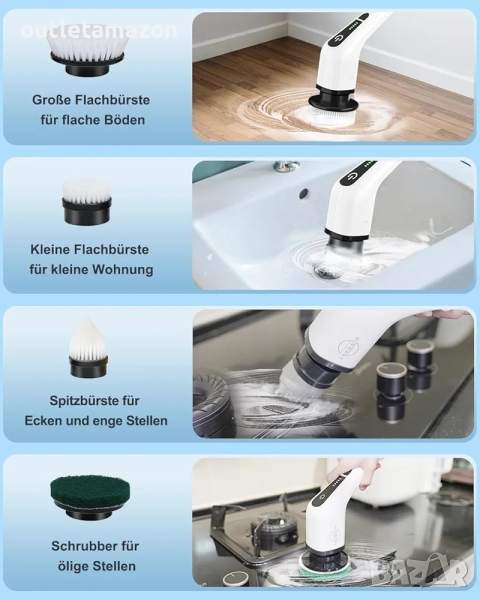 outletamazon

Große Flachbürste für flache Böden

Kleine Flachbürste für kleine Wohnung

Spitzbürste für Ecken und enge Stellen

Schrubber für ölige Stellen

BAZAR