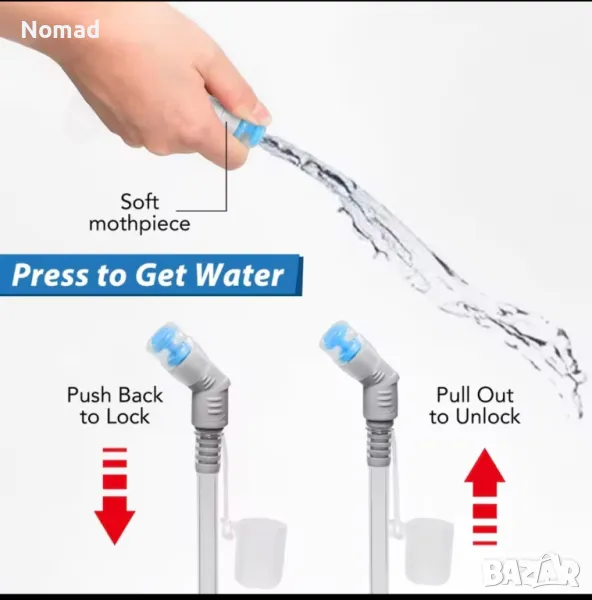 Nomad

Soft mothpiece

Press to Get Water

Push Back to Lock

Pull Out to Unlock

BAZAR