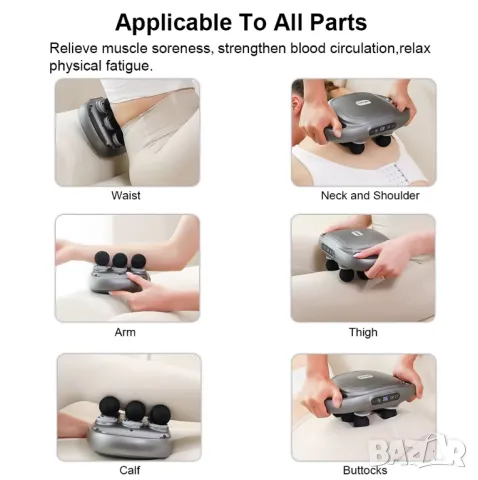 Applicable To All Parts

Relieve muscle soreness, strengthen blood circulation,relax physical fatigue.

Waist

Neck and Shoulder

Arm

Thigh

Calf

Buttocks

BAZAR