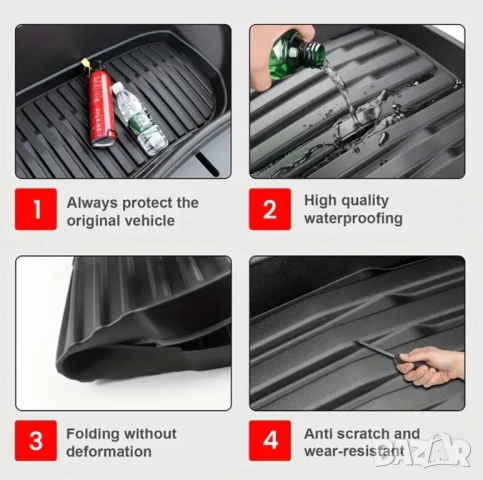 1 Always protect the original vehicle

2 High quality waterproofing

3 Folding without deformation

4 Anti scratch and wear-resistant

BAZAR