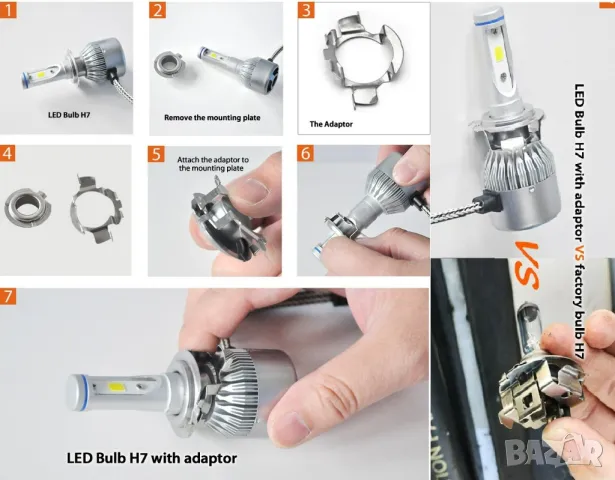 1
LED Bulb H7

2
Remove the mounting plate

3
The Adaptor

4

5
Attach the adaptor to the mounting plate

6

7
LED Bulb H7 with adaptor

LED Bulb H7 with adaptor VS factory bulb H7

VS

BAZAR