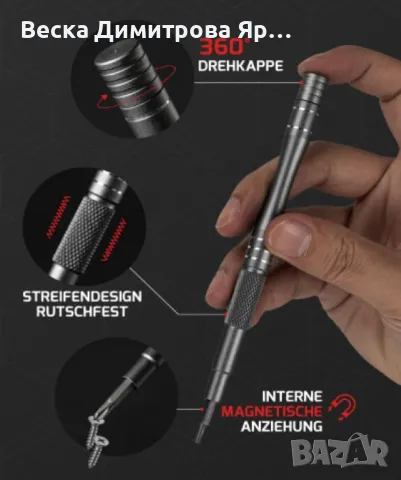 Веска Димитрова Яр...

360°
DREHKAPPE

STREIFENDESIGN
RUTSCHFEST

INTERNE
MAGNETISCHE
ANZIEHUNG

BAZAR