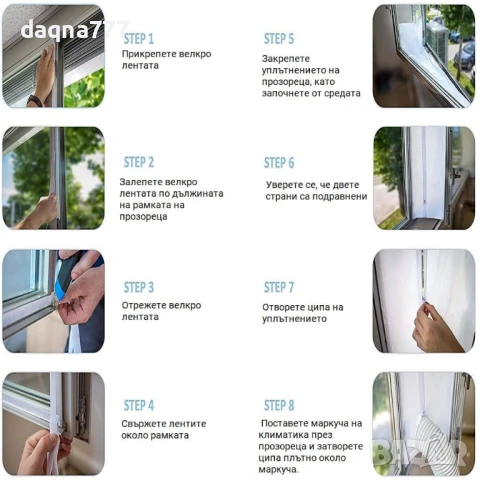 daqna777

STEP 1
Прикрепете велкро лентата

STEP 2
Залепете велкро лентата по дължината на рамката на прозореца

STEP 3
Отрежете велкро лентата

STEP 4
Свържете лентите около рамката

STEP 5
Закрепете уплътнението на прозореца, като започнете от средата

STEP 6
Уверете се, че двете страни са подравнени

STEP 7
Отворете ципа на уплътнението

STEP 8
Поставете маркуча на климатика през прозореца и затворете ципа плътно около маркуча.

BAZAR