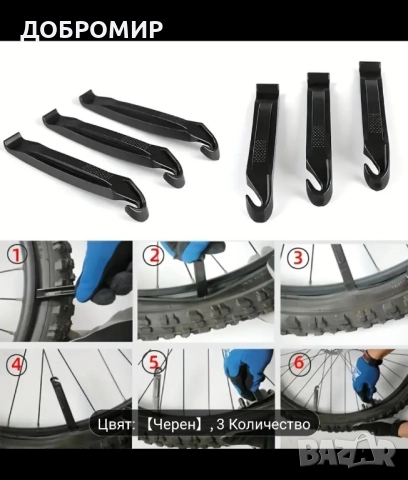 ДОБРОМИР

1
2
3
4
5
6

Цвят: 【Черен】, 3 Количество

BAZAR