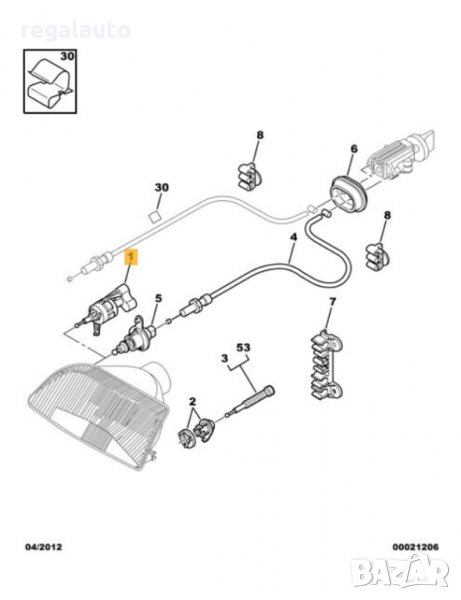 regalauto

30

8

6

30

8

4

1

5

7

53

3

2

04/2012

00021206

BAZAR