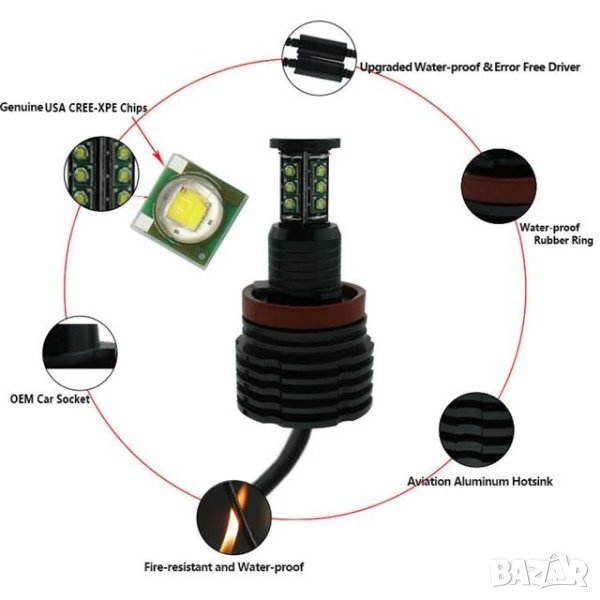 Upgraded Water-proof & Error Free Driver

Genuine USA CREE-XPE Chips

Water-proof Rubber Ring

OEM Car Socket

Aviation Aluminum Hotsink

Fire-resistant and Water-proof

BAZAR