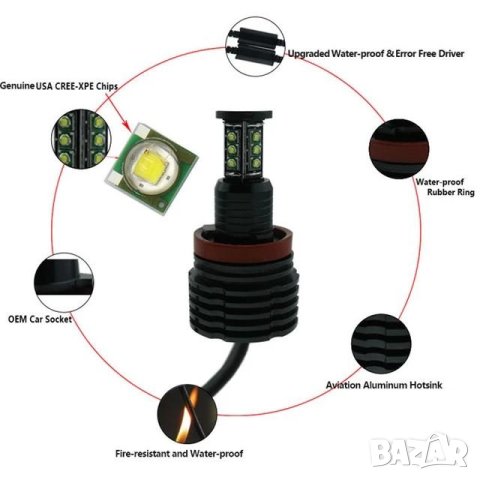 Upgraded Water-proof & Error Free Driver

Genuine USA CREE-XPE Chips

Water-proof Rubber Ring

OEM Car Socket

Aviation Aluminum Hotsink

Fire-resistant and Water-proof

BAZAR