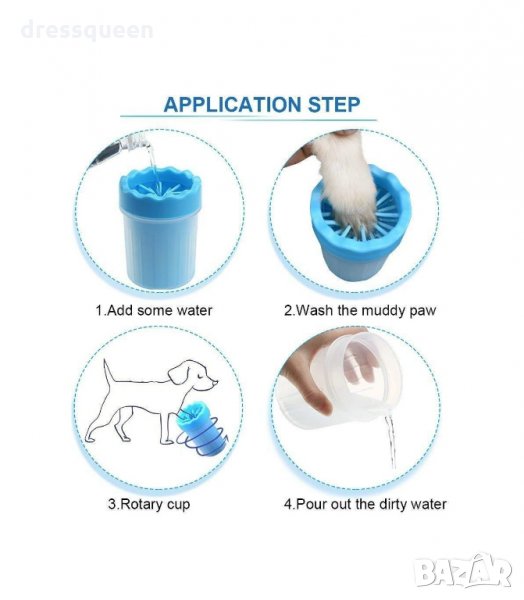 dressqueen

APPLICATION STEP

1.Add some water

2.Wash the muddy paw

3.Rotary cup

4.Pour out the dirty water

BAZAR