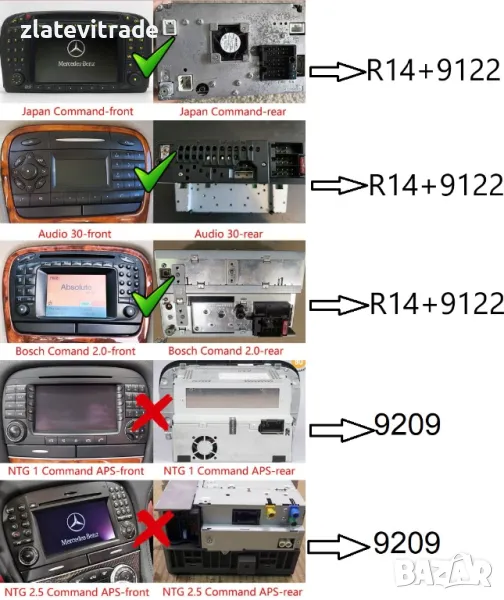 zlatevitrade

Mercedes-Benz

Japan Command-front

Japan Command-rear

R14+9122

Audio 30-front

Audio 30-rear

R14+9122

Absolute

Bosch Comand 2.0-front

Bosch Comand 2.0-rear

R14+9122

NTG 1 Command APS-front

NTG 1 Command APS-rear

9209

Mercedes-Benz

NTG 2.5 Command APS-front

NTG 2.5 Command APS-rear

9209

BAZAR