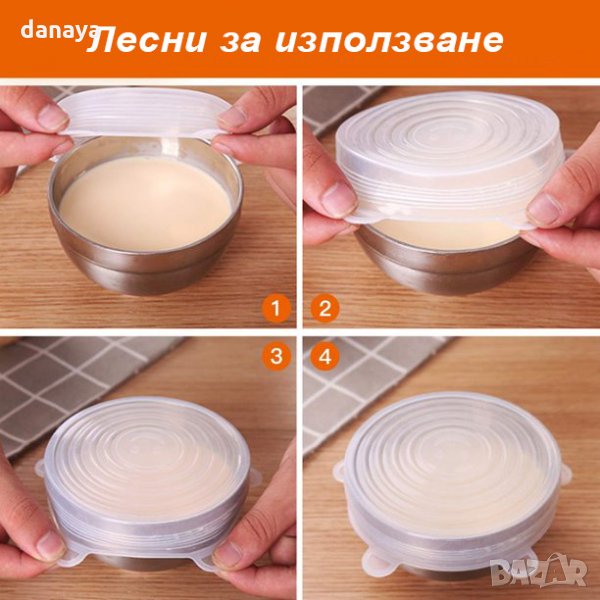 danaya Лесни за използване

1

2

3

4

BAZAR