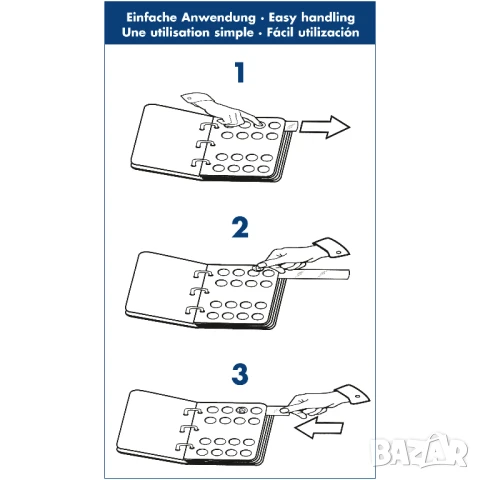 Einfache Anwendung · Easy handling
Une utilisation simple · Fácil utilización

1

2

3

BAZAR