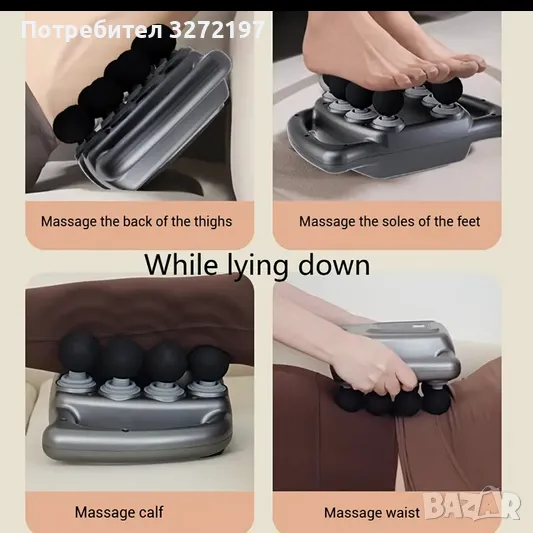 Потребител 3272197

Massage the back of the thighs

Massage the soles of the feet

While lying down

Massage calf

Massage waist

BAZAR