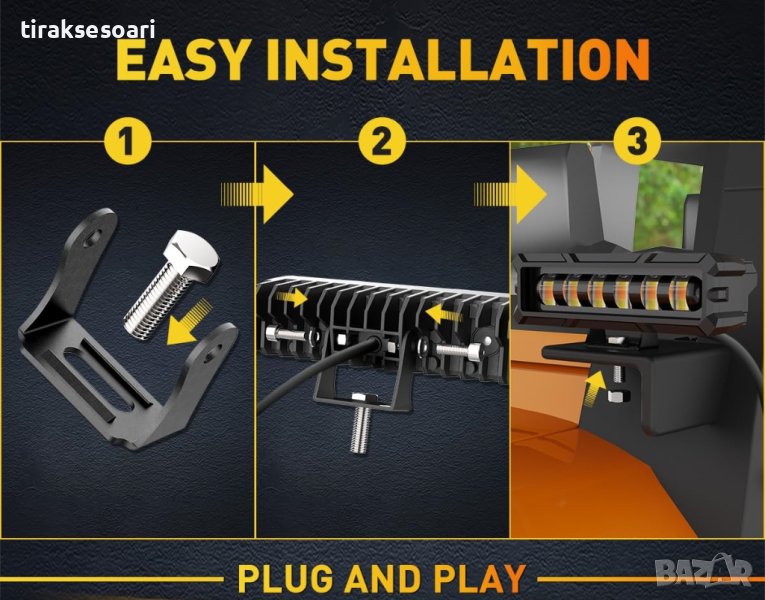 tiraksesoari

EASY INSTALLATION

1

2

3

PLUG AND PLAY

BAZAR