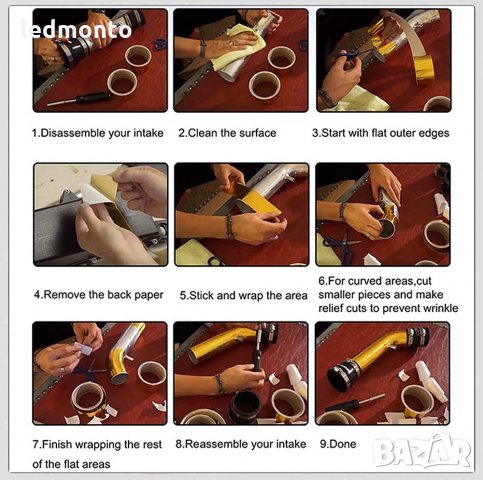 ledmonto

1.Disassemble your intake

2.Clean the surface

3.Start with flat outer edges

4.Remove the back paper

5.Stick and wrap the area

6.For curved areas,cut smaller pieces and make relief cuts to prevent wrinkle

7.Finish wrapping the rest of the flat areas

8.Reassemble your intake

9.Done

BAZAR