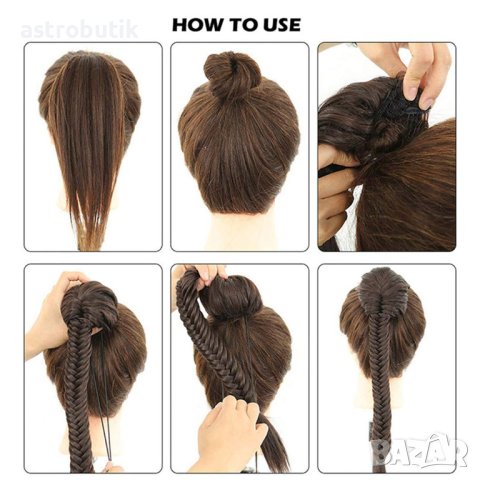 astrobutik

HOW TO USE

BAZAR