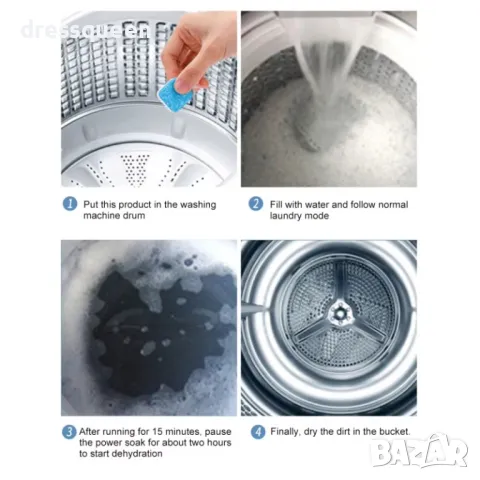 dressqueen

1 Put this product in the washing machine drum

2 Fill with water and follow normal laundry mode

3 After running for 15 minutes, pause the power soak for about two hours to start dehydration

4 Finally, dry the dirt in the bucket.

BAZAR