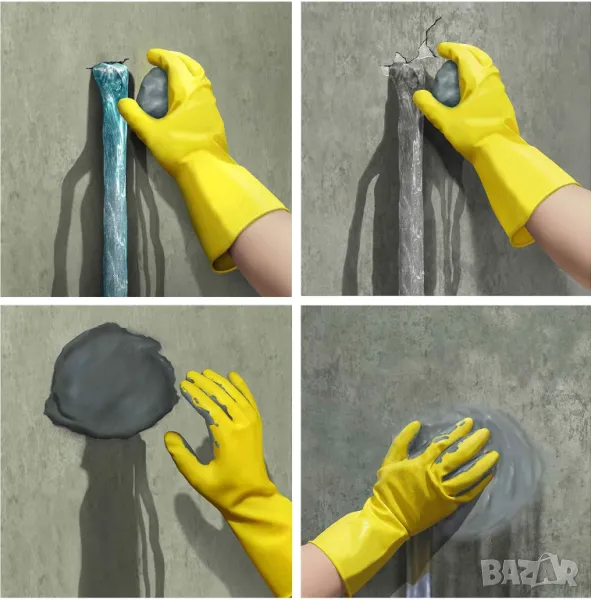 BAZAR