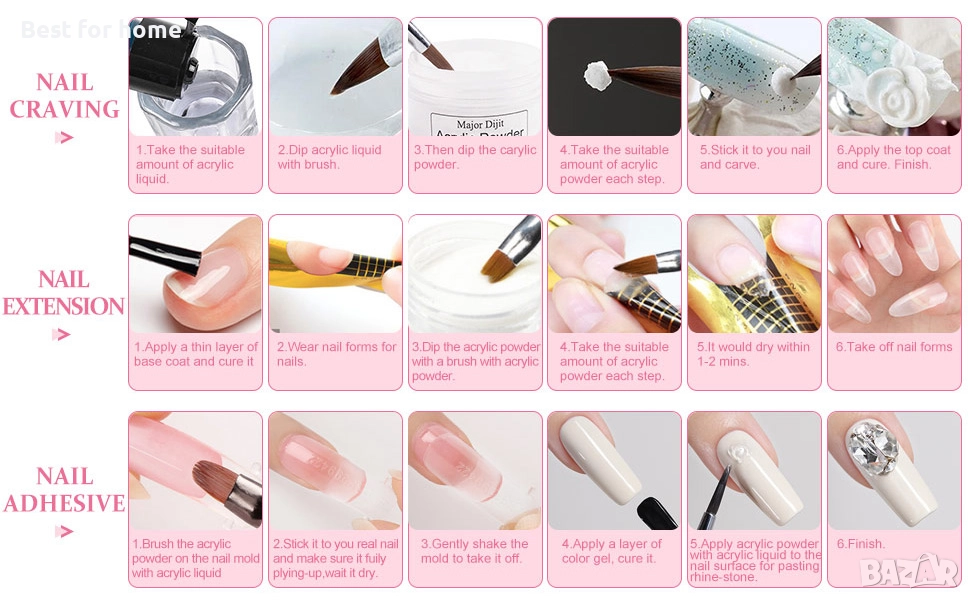 Best for Home

NAIL CRAVING

1.Take the suitable amount of acrylic liquid.

2.Dip acrylic liquid with brush.

Major Dijit Acrylic Powder

3.Then dip the carylic powder.

4.Take the suitable amount of acrylic powder each step.

5.Stick it to you nail and carve.

6.Apply the top coat and cure. Finish.

NAIL EXTENSION

1.Apply a thin layer of base coat and cure it

2.Wear nail forms for nails.

3.Dip the acrylic powder with a brush with acrylic powder.

4.Take the suitable amount of acrylic powder each step.

5.It would dry within 1-2 mins.

6.Take off nail forms

NAIL ADHESIVE

1.Brush the acrylic powder on the nail mold with acrylic liquid

2.Stick it to you real nail and make sure it fully plying-up,wait it dry.

3.Gently shake the mold to take it off.

4.Apply a layer of color gel, cure it.

5.Apply acrylic powder with acrylic liquid to the nail surface for pasting rhine-stone.

6.Finish.

BAZAR