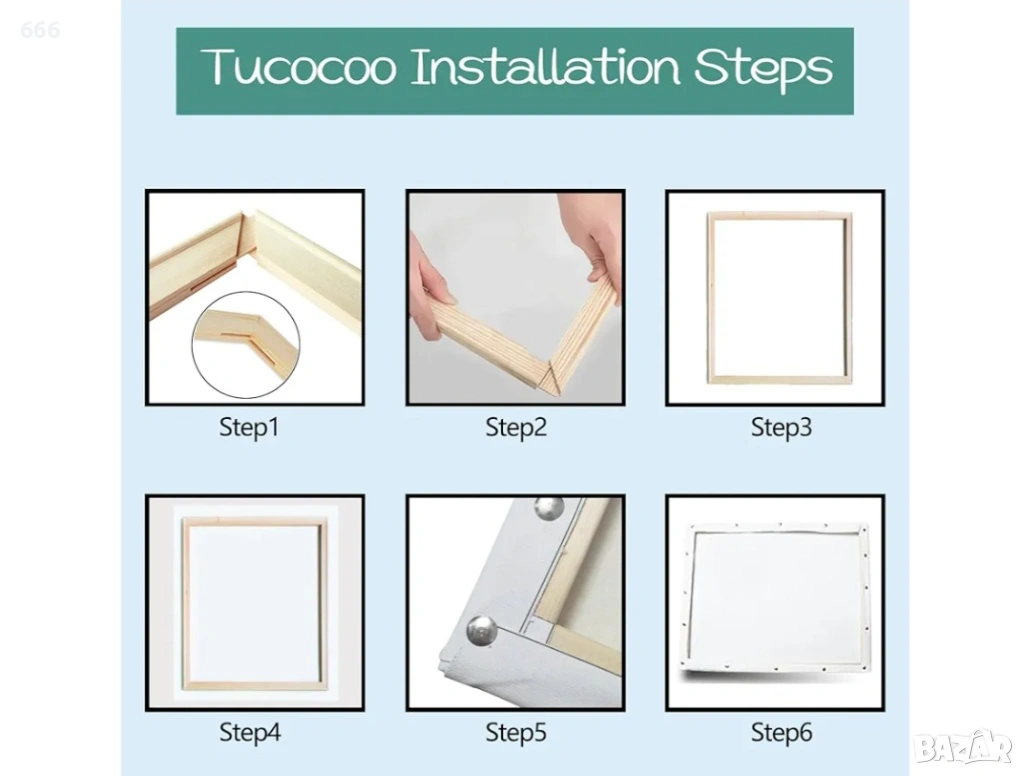 666

Tucocoo Installation Steps

Step1

Step2

Step3

Step4

Step5

Step6

BAZAR