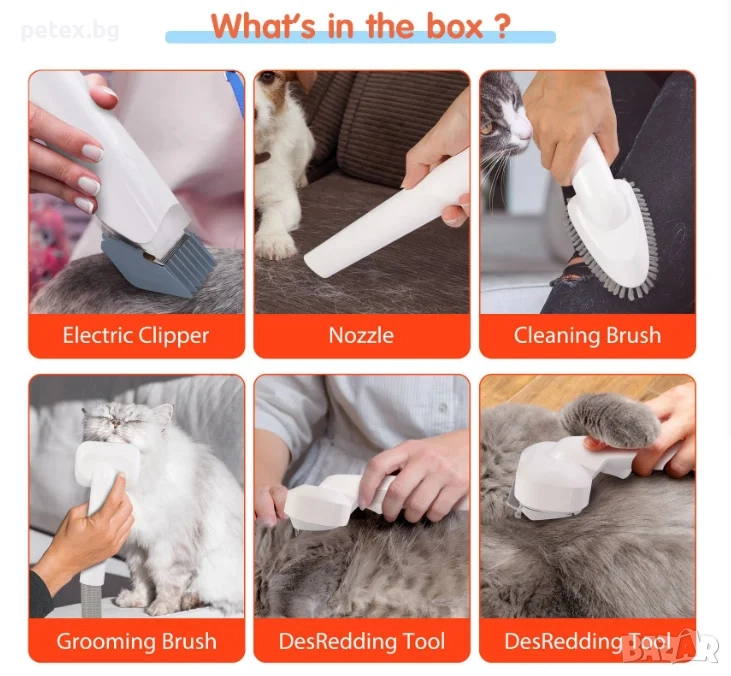 petex.bg

What's in the box ?

Electric Clipper

Nozzle

Cleaning Brush

Grooming Brush

DesRedding Tool

DesRedding Tool

BAZAR