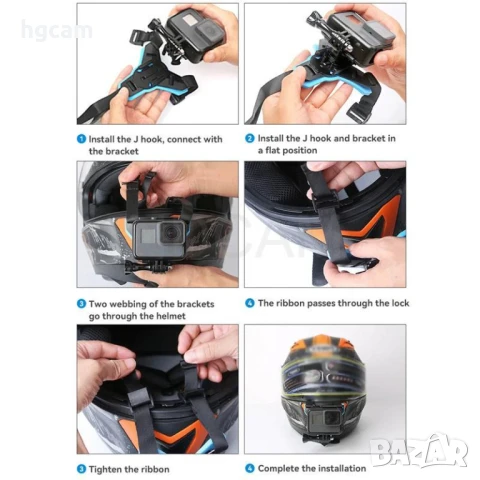 hgcam

1 Install the J hook, connect with the bracket

2 Install the J hook and bracket in a flat position

3 Two webbing of the brackets go through the helmet

4 The ribbon passes through the lock

3 Tighten the ribbon

4 Complete the installation

BAZAR