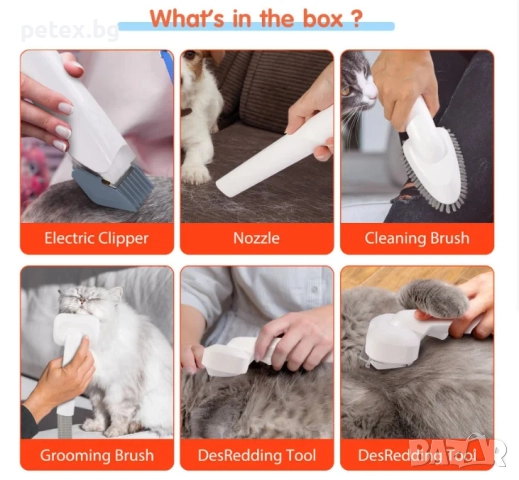 petex.bg

What's in the box ?

Electric Clipper

Nozzle

Cleaning Brush

Grooming Brush

DesRedding Tool

DesRedding Tool

BAZAR