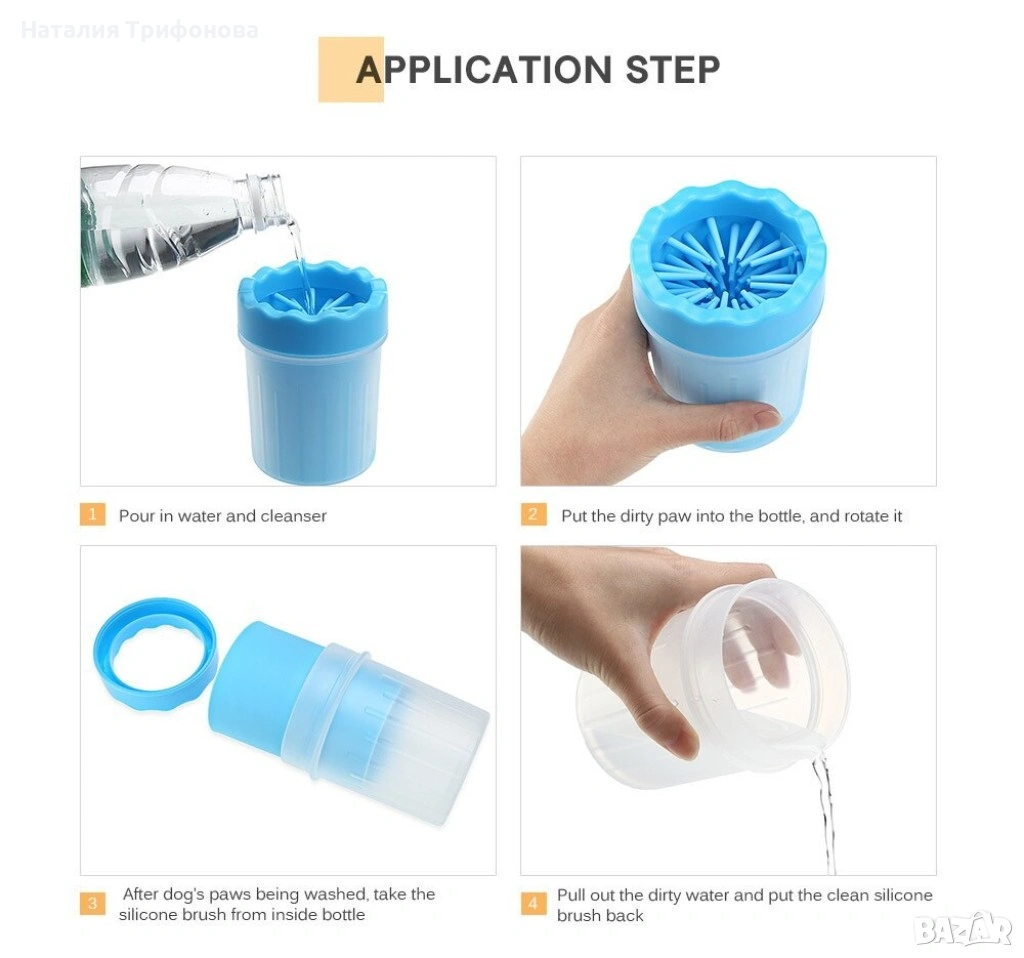 Наталия Трифонова

APPLICATION STEP

1 Pour in water and cleanser

2 Put the dirty paw into the bottle, and rotate it

3 After dog's paws being washed, take the silicone brush from inside bottle

4 Pull out the dirty water and put the clean silicone brush back

BAZAR