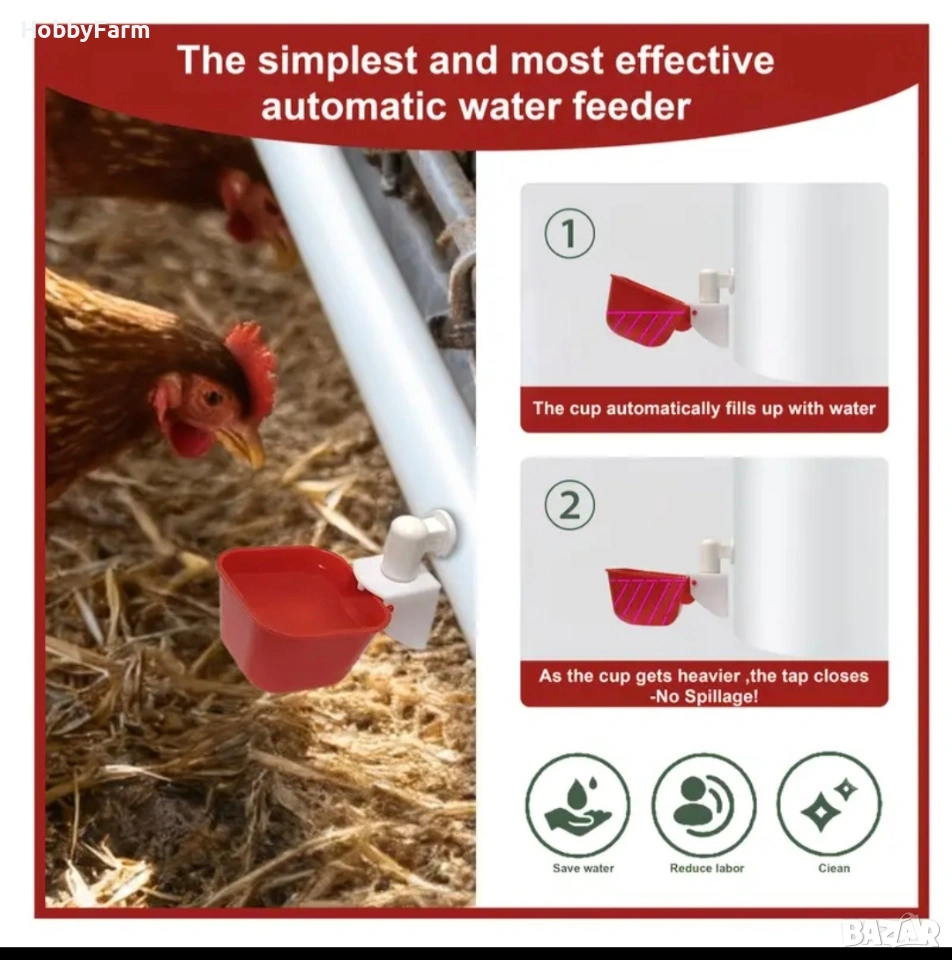 HobbyFarm

The simplest and most effective automatic water feeder

①

The cup automatically fills up with water

②

As the cup gets heavier ,the tap closes -No Spillage!

Save water

Reduce labor

Clean

BAZAR