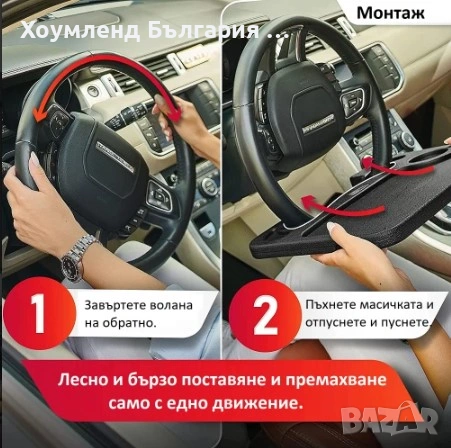 Хоумленд България ...

Монтаж

1

Завъртете волана на обратно.

2

Пъхнете масичката и отпуснете и пуснете.

Лесно и бързо поставяне и премахване само с едно движение.

BAZAR