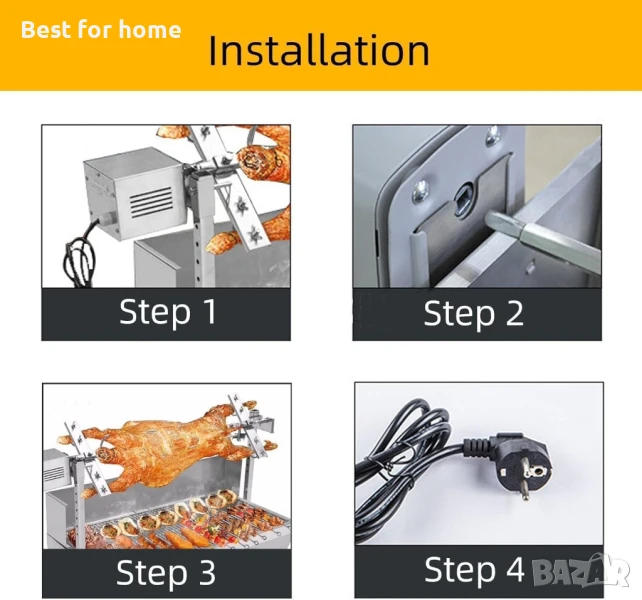 Best for home

Installation

Step 1

Step 2

Step 3

Step 4

BAZAR