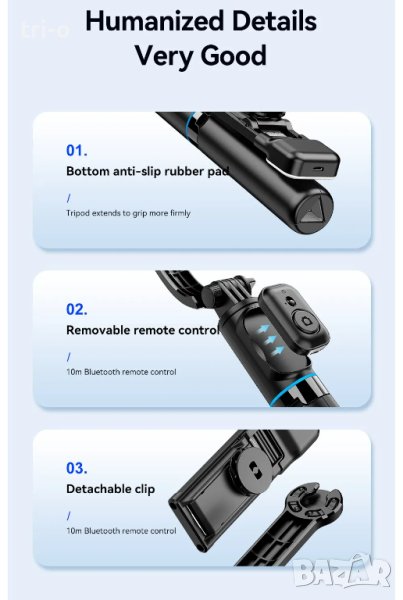 tri-o

Humanized Details Very Good

01.
Bottom anti-slip rubber pad
/
Tripod extends to grip more firmly

02.
Removable remote control
/
10m Bluetooth remote control

03.
Detachable clip
/
10m Bluetooth remote control

BAZAR