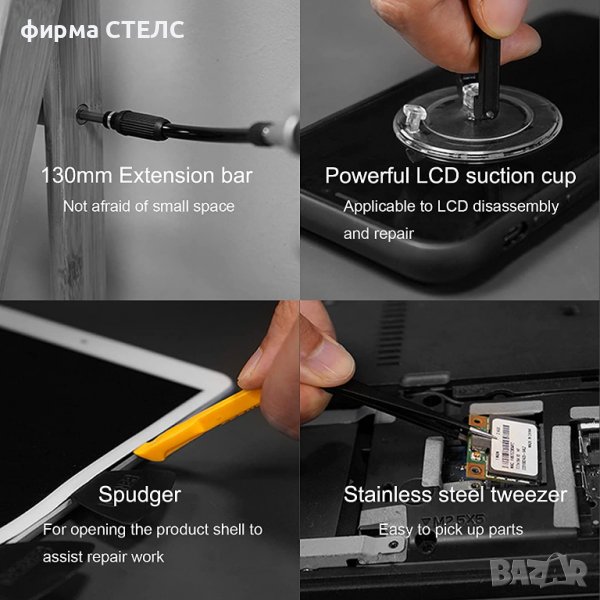 фирма СТЕЛС

130mm Extension bar

Not afraid of small space

Powerful LCD suction cup

Applicable to LCD disassembly and repair

Spudger

For opening the product shell to assist repair work

Stainless steel tweezer

Easy to pick up parts

M2.5X5

BAZAR