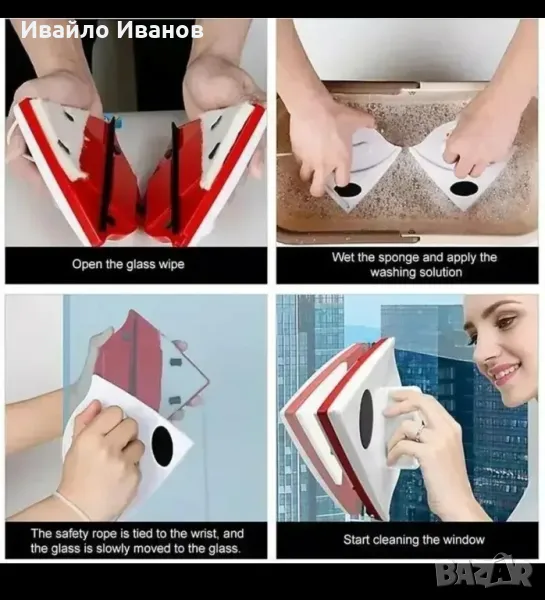 Ивайло Иванов

Open the glass wipe

Wet the sponge and apply the washing solution

The safety rope is tied to the wrist, and the glass is slowly moved to the glass.

Start cleaning the window

BAZAR