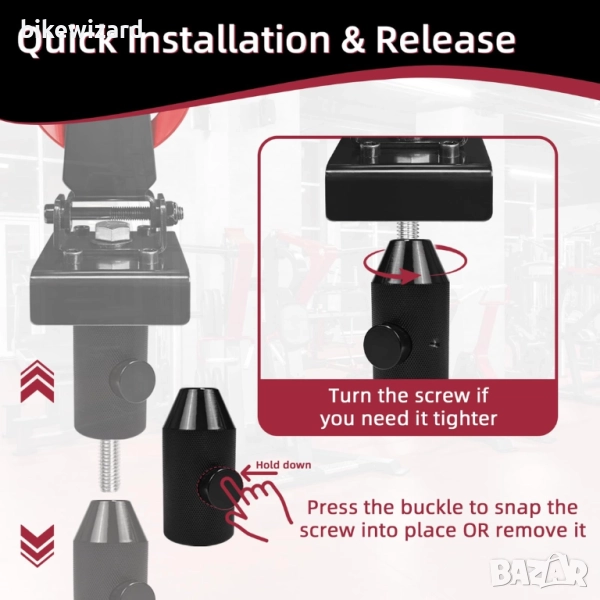 bikewizard

Quick Installation & Release

Turn the screw if you need it tighter

Hold down

Press the buckle to snap the screw into place OR remove it

BAZAR