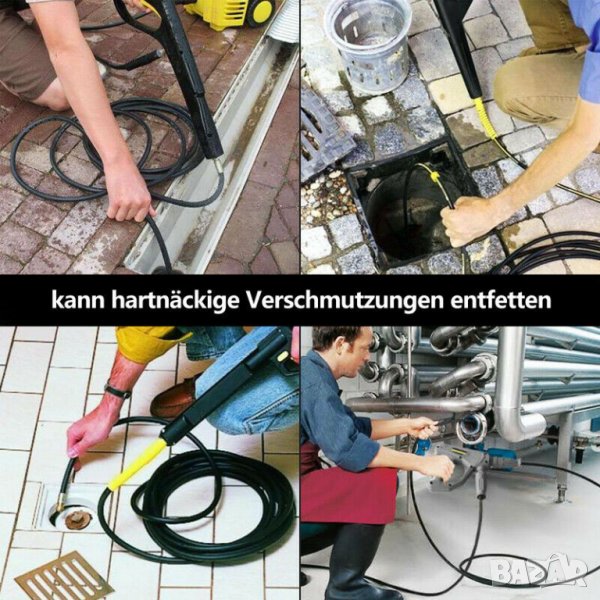 kann hartnäckige Verschmutzungen entfetten

BAZAR