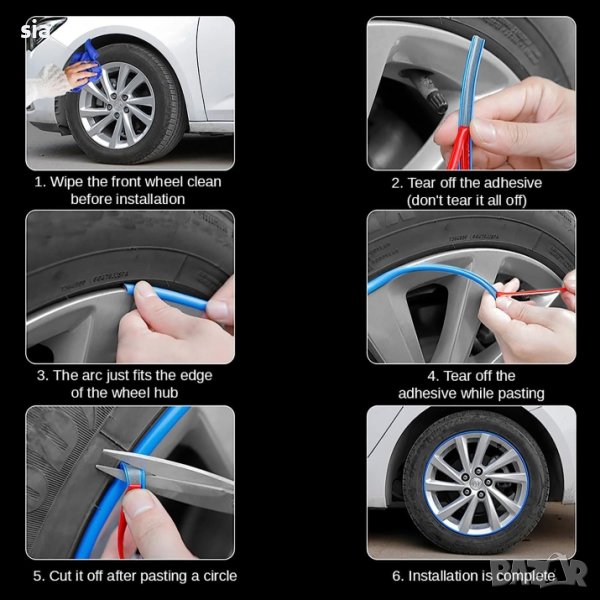 sia

1. Wipe the front wheel clean before installation

2. Tear off the adhesive (don't tear it all off)

3. The arc just fits the edge of the wheel hub

4. Tear off the adhesive while pasting

5. Cut it off after pasting a circle

6. Installation is complete

BAZAR