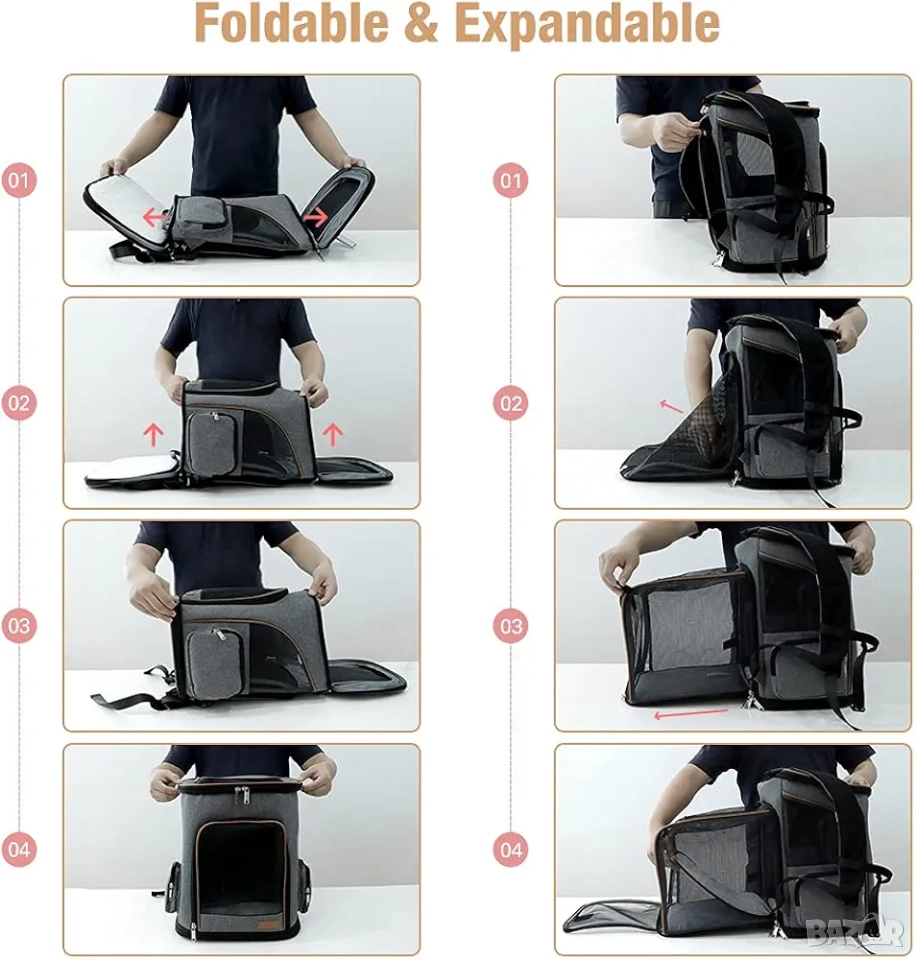 Foldable & Expandable

01

02

03

04

01

02

03

04

BAZAR