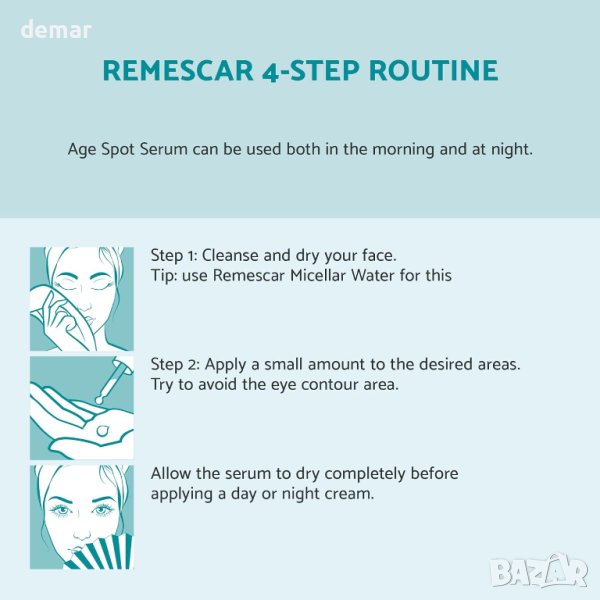 demar

REMESCAR 4-STEP ROUTINE

Age Spot Serum can be used both in the morning and at night.

Step 1: Cleanse and dry your face.
Tip: use Remescar Micellar Water for this

Step 2: Apply a small amount to the desired areas.
Try to avoid the eye contour area.

Allow the serum to dry completely before applying a day or night cream.

BAZAR