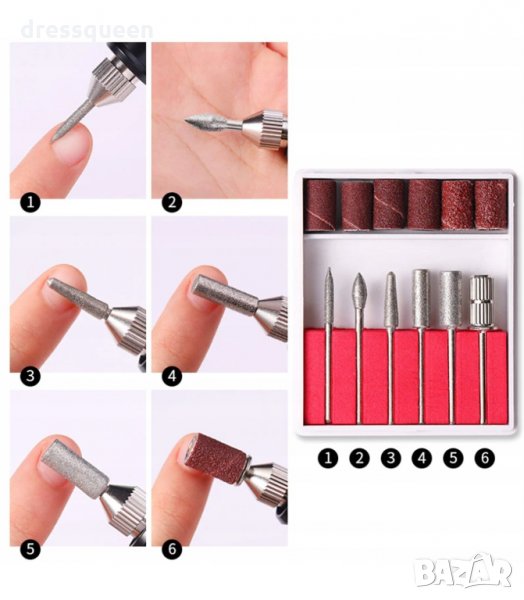 dressqueen

1

2

3

4

5

6

1 2 3 4 5 6

BAZAR