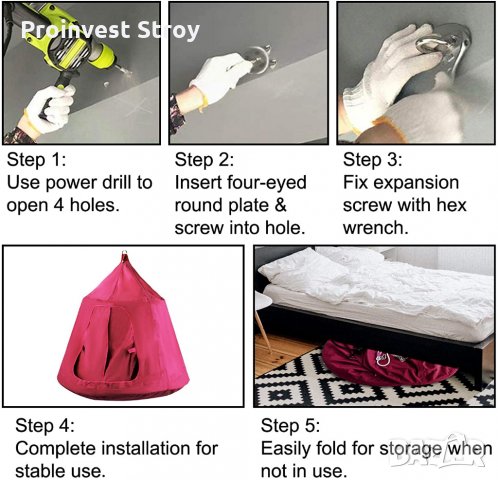 Proinvest Stroy

Step 1:
Use power drill to open 4 holes.

Step 2:
Insert four-eyed round plate & screw into hole.

Step 3:
Fix expansion screw with hex wrench.

Step 4:
Complete installation for stable use.

Step 5:
Easily fold for storage when not in use.

BAZAR