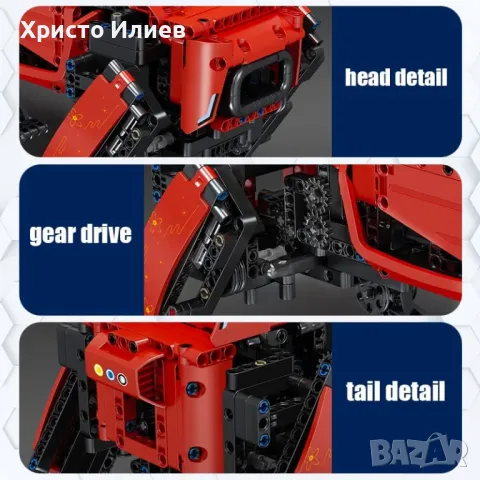 Христо Илиев

head detail

gear drive

tail detail

BAZAR