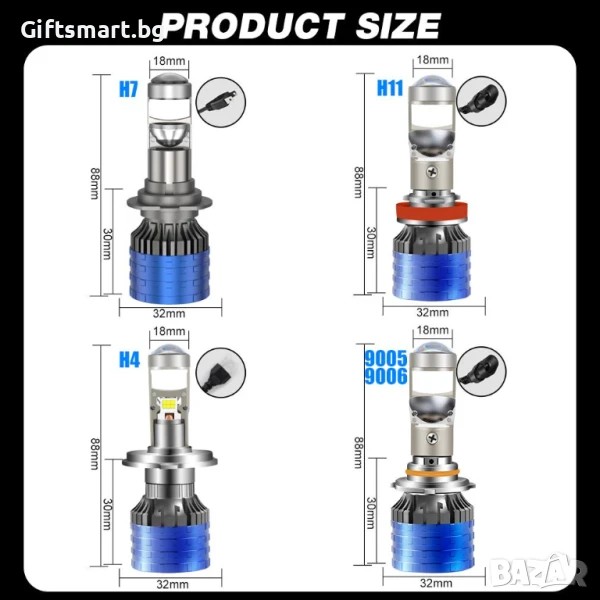 Giftsmart.bg PRODUCT SIZE

18mm
H7
88mm
30mm
32mm

18mm
H11
88mm
30mm
32mm

18mm
H4
88mm
30mm
32mm

18mm
9005
9006
88mm
30mm
32mm

BAZAR