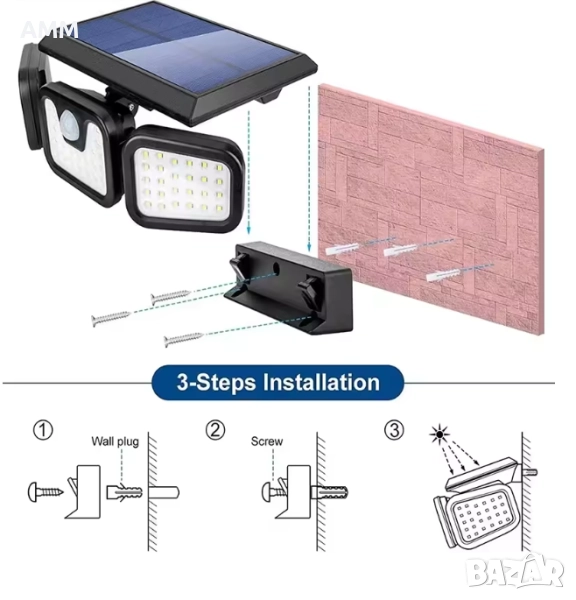 AMM

3-Steps Installation

①

Wall plug

②

Screw

③

BAZAR