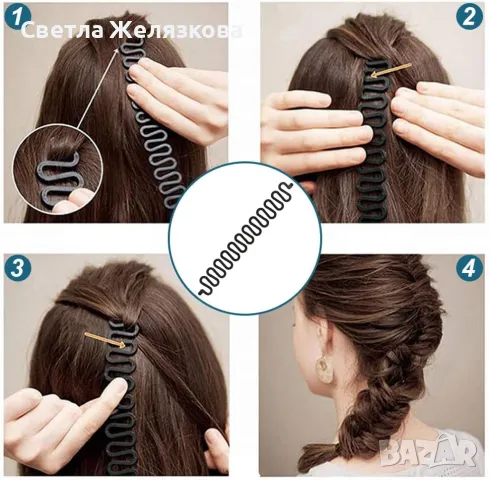 1
Светла Желязкова
2
3
4
BAZAR