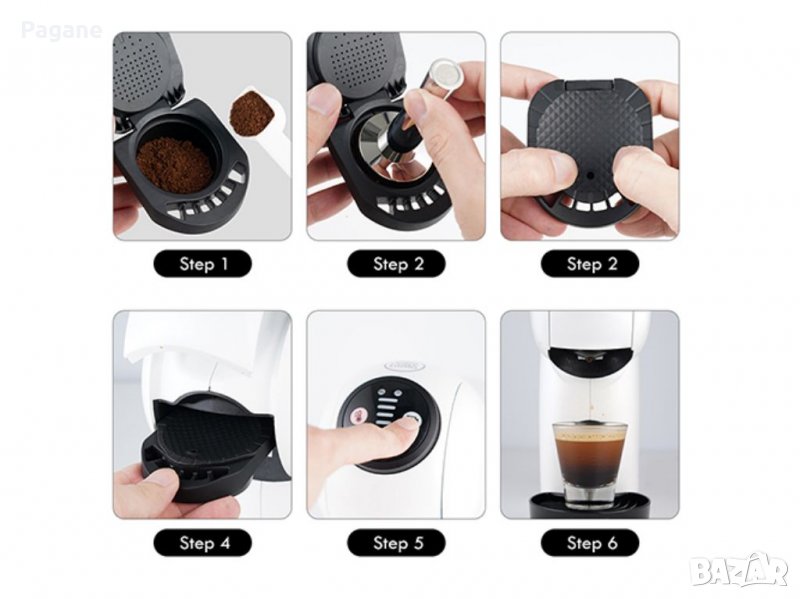 Pagane

Step 1

Step 2

Step 2

Step 4

Step 5

Step 6

BAZAR