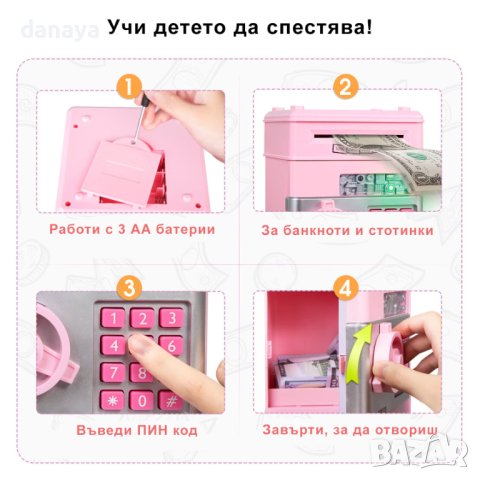 danaya

Учи детето да спестява!

1

Работи с 3 АА батерии

2

За банкноти и стотинки

3

1 2 3
4 6
7 8
* 0 #

Въведи ПИН код

4

Завърти, за да отвориш

BAZAR