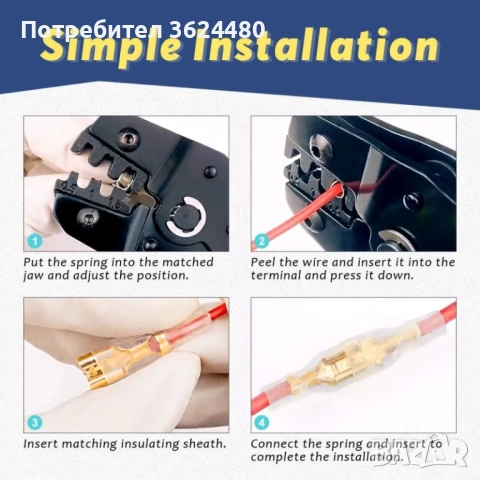 Потребител 3624480

Simple Installation

0.5 1 1.5

1

Put the spring into the matched jaw and adjust the position.

2

Peel the wire and insert it into the terminal and press it down.

3

Insert matching insulating sheath.

4

Connect the spring and insert to complete the installation.

BAZAR