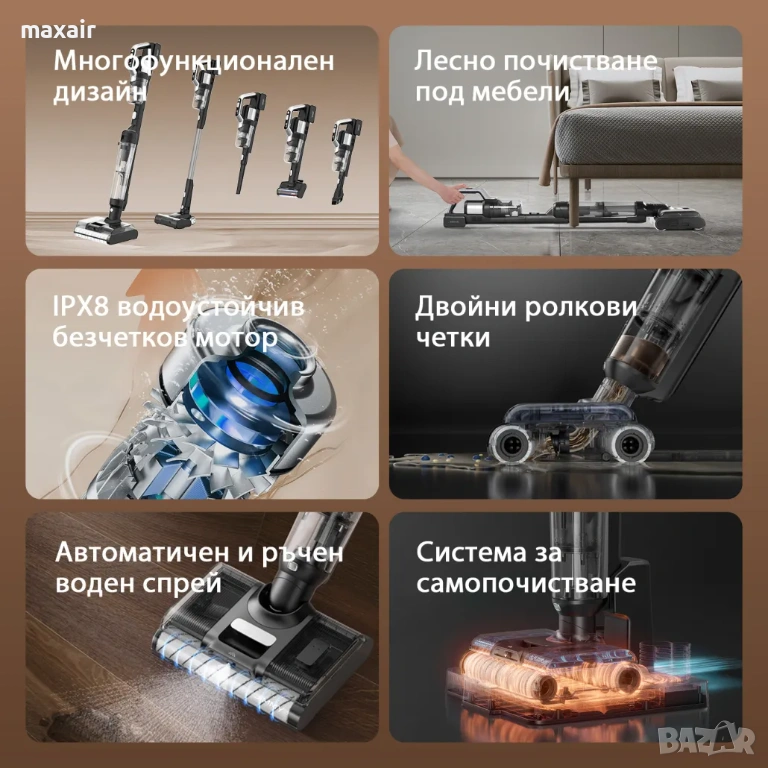 maxair

Многофункционален дизайн

Лесно почистване под мебели

IPX8 водоустойчив безчетков мотор

Двойни ролкови четки

Автоматичен и ръчен воден спрей

Система за самопочистване

BAZAR